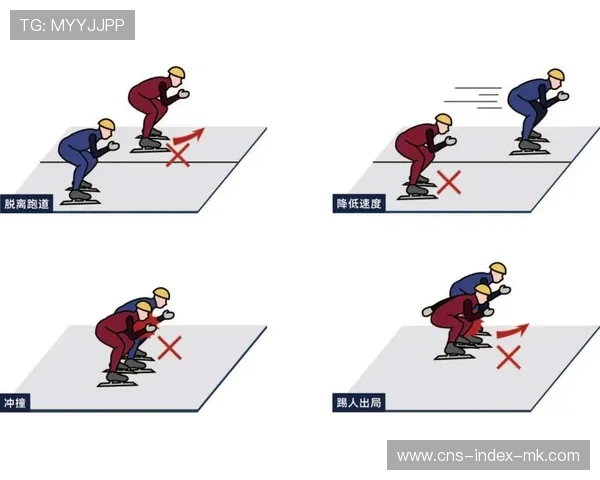 TG: MYYJJPP

脱离跑道

降低速度

冲撞

踢人出局

www.cns-index-mk.com